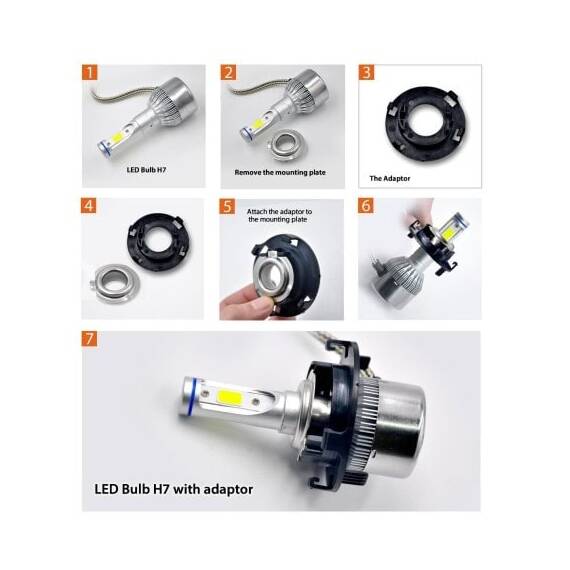 1

LED Bulb H7

2

Remove the mounting plate

3

The Adaptor

4

5

Attach the adaptor to the mounting plate

6

7

LED Bulb H7 with adaptor