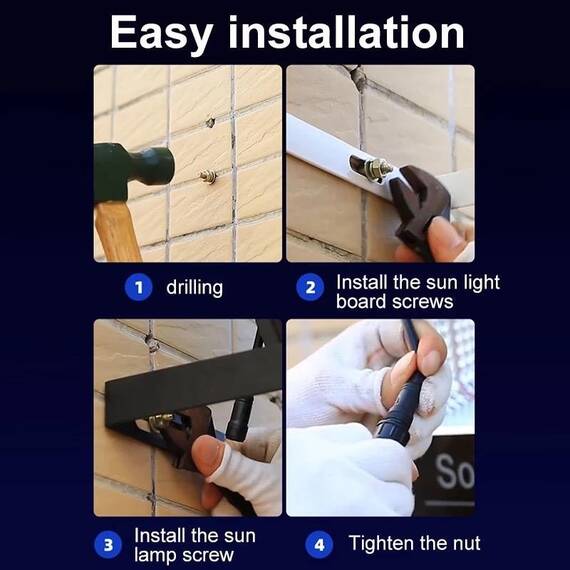 Easy installation

1 drilling

2 Install the sun light board screws

So

3 Install the sun lamp screw

4 Tighten the nut