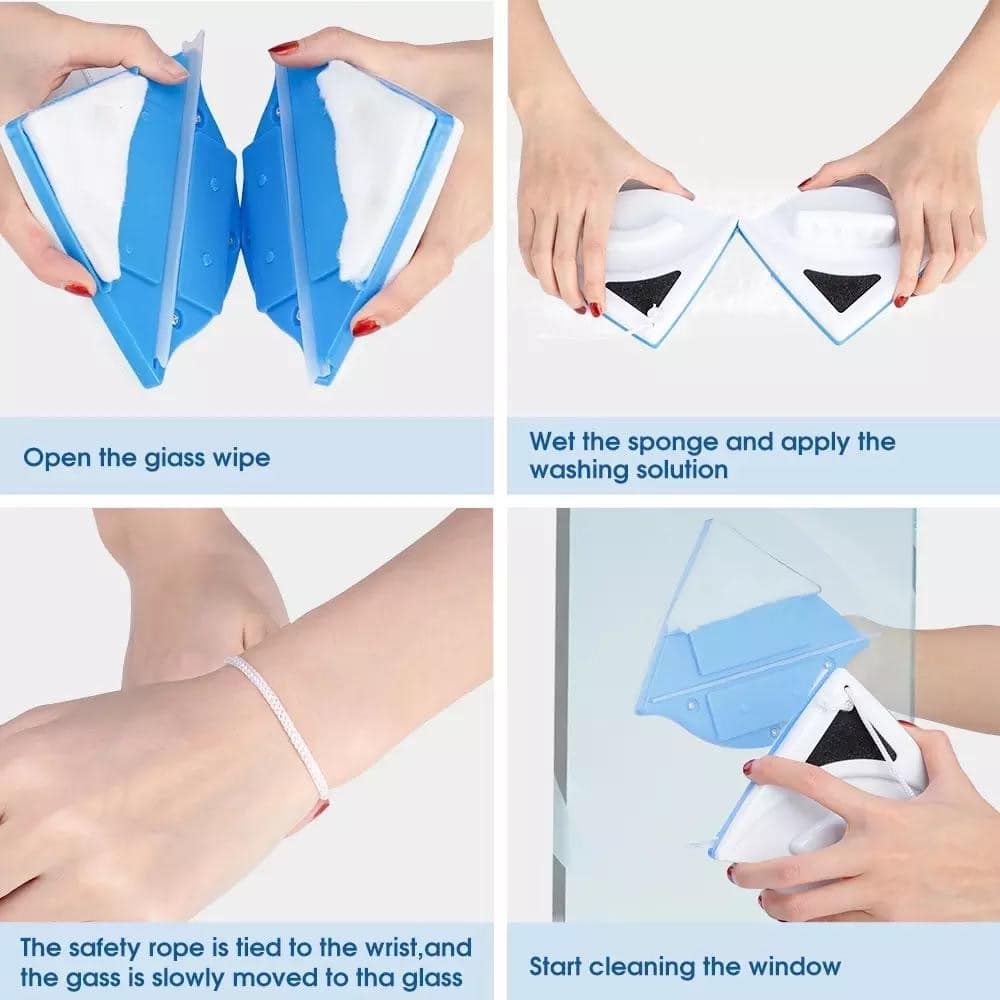 Open the giass wipe

Wet the sponge and apply the washing solution

The safety rope is tied to the wrist,and the gass is slowly moved to tha glass

Start cleaning the window