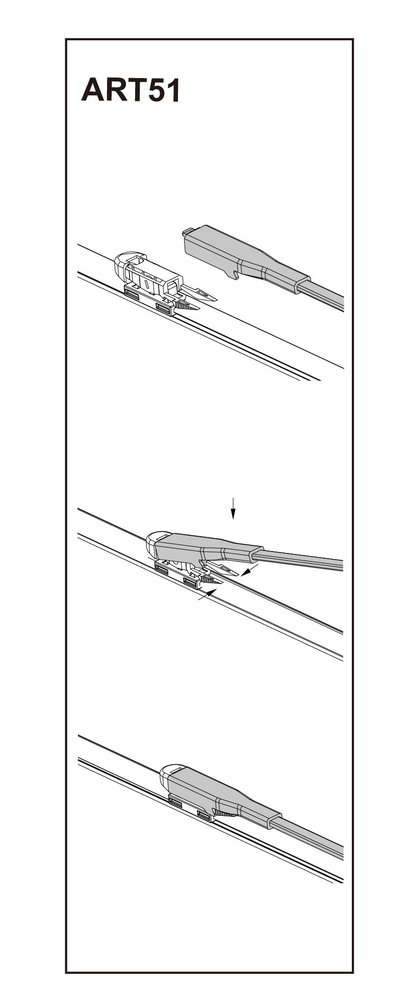 ART51