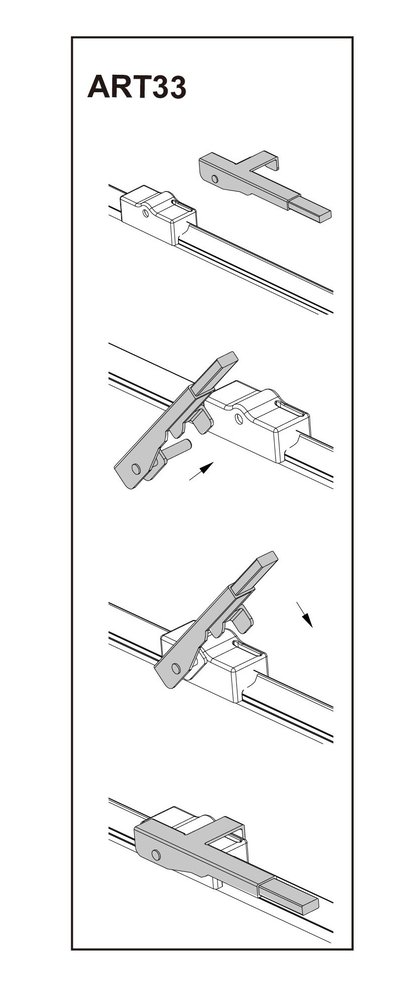 ART33