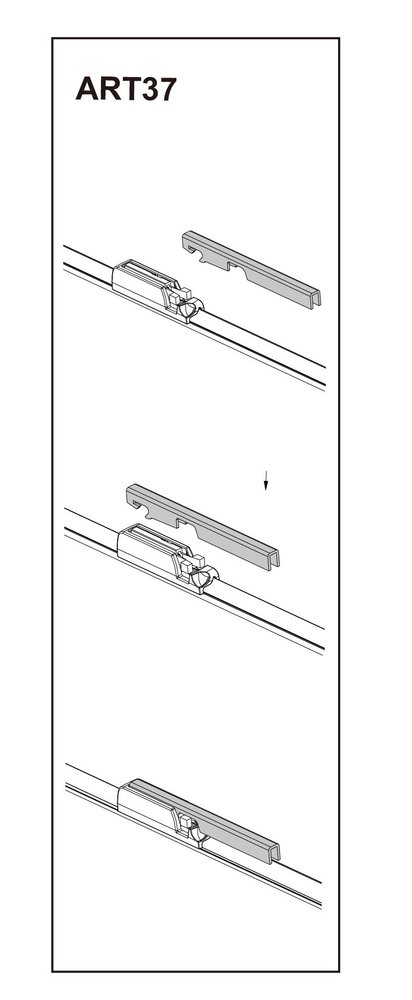 ART37