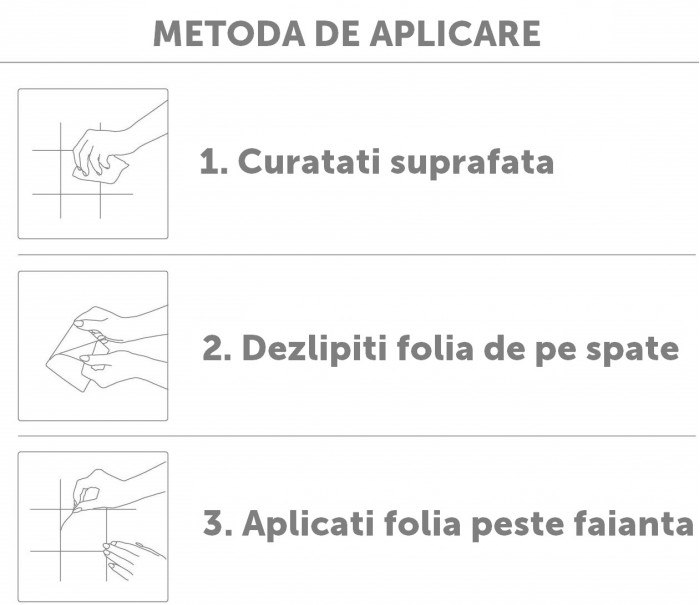 METODA DE APLICARE

1. Curatati suprafata

2. Dezlipiti folia de pe spate

3. Aplicati folia peste faianta