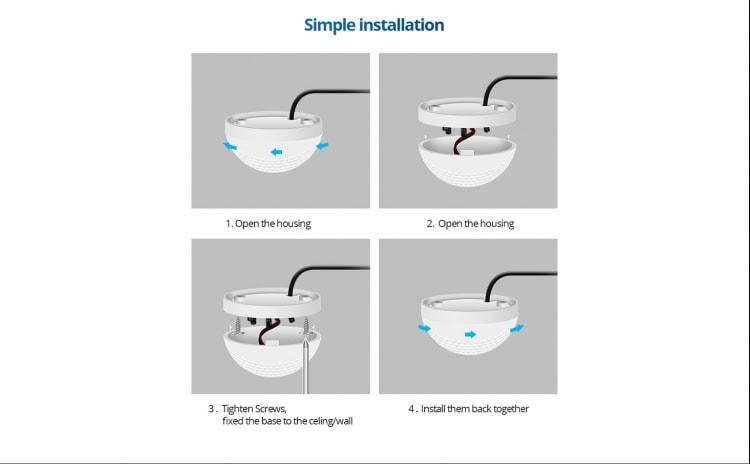 Simple installation

1. Open the housing

2. Open the housing

3. Tighten Screws,
fixed the base to the celing/wall

4. Install them back together